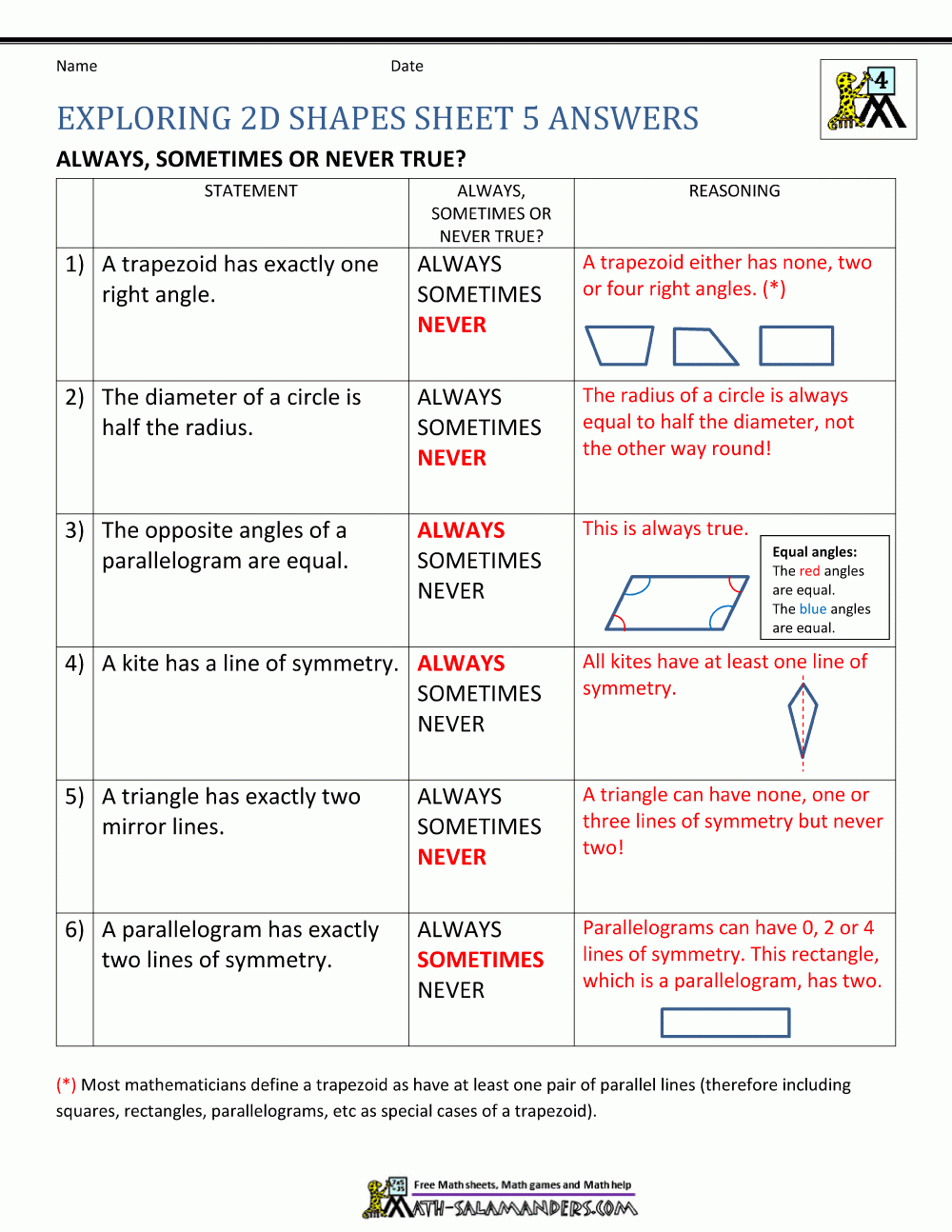 Name Date

4

EXPLORING 2D SHAPES SHEET 5 ANSWERS

ALWAYS, SOMETIMES OR NEVER TRUE?

| | STATEMENT | ALWAYS, SOMETIMES OR NEVER TRUE? | REASONING |
|---|---|---|---|
| 1) | A trapezoid has exactly one right angle. | ALWAYS SOMETIMES NEVER | A trapezoid either has none, two or four right angles. (*) |
| 2) | The diameter of a circle is half the radius. | ALWAYS SOMETIMES NEVER | The radius of a circle is always equal to half the diameter, not the other way round! |
| 3) | The opposite angles of a parallelogram are equal. | ALWAYS SOMETIMES NEVER | This is always true. Equal angles: The red angles are equal. The blue angles are equal. |
| 4) | A kite has a line of symmetry. | ALWAYS SOMETIMES NEVER | All kites have at least one line of symmetry. |
| 5) | A triangle has exactly two mirror lines. | ALWAYS SOMETIMES NEVER | A triangle can have none, one or three lines of symmetry but never two! |
| 6) | A parallelogram has exactly two lines of symmetry. | ALWAYS SOMETIMES NEVER | Parallelograms can have 0, 2 or 4 lines of symmetry. This rectangle, which is a parallelogram, has two. |

(*) Most mathematicians define a trapezoid as have at least one pair of parallel lines (therefore including squares, rectangles, parallelograms, etc as special cases of a trapezoid).

Free Math sheets, Math games and Math help
MATH-SALAMANDERS.COM